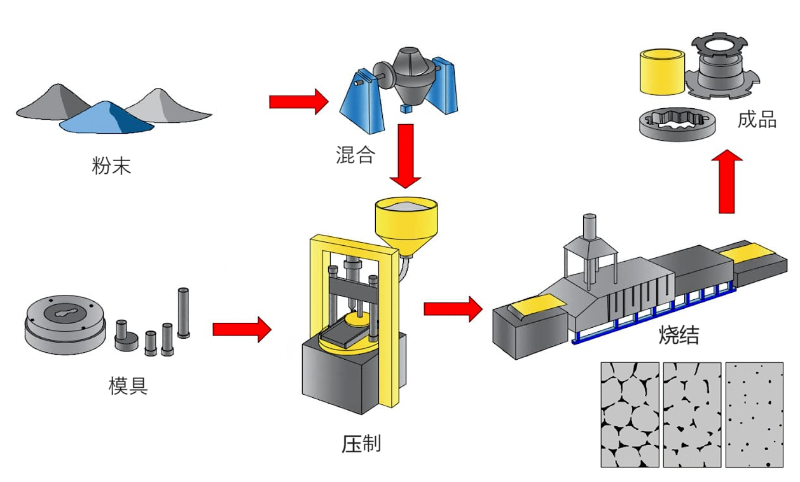 粉末

混合

成品

模具

压制

烧结